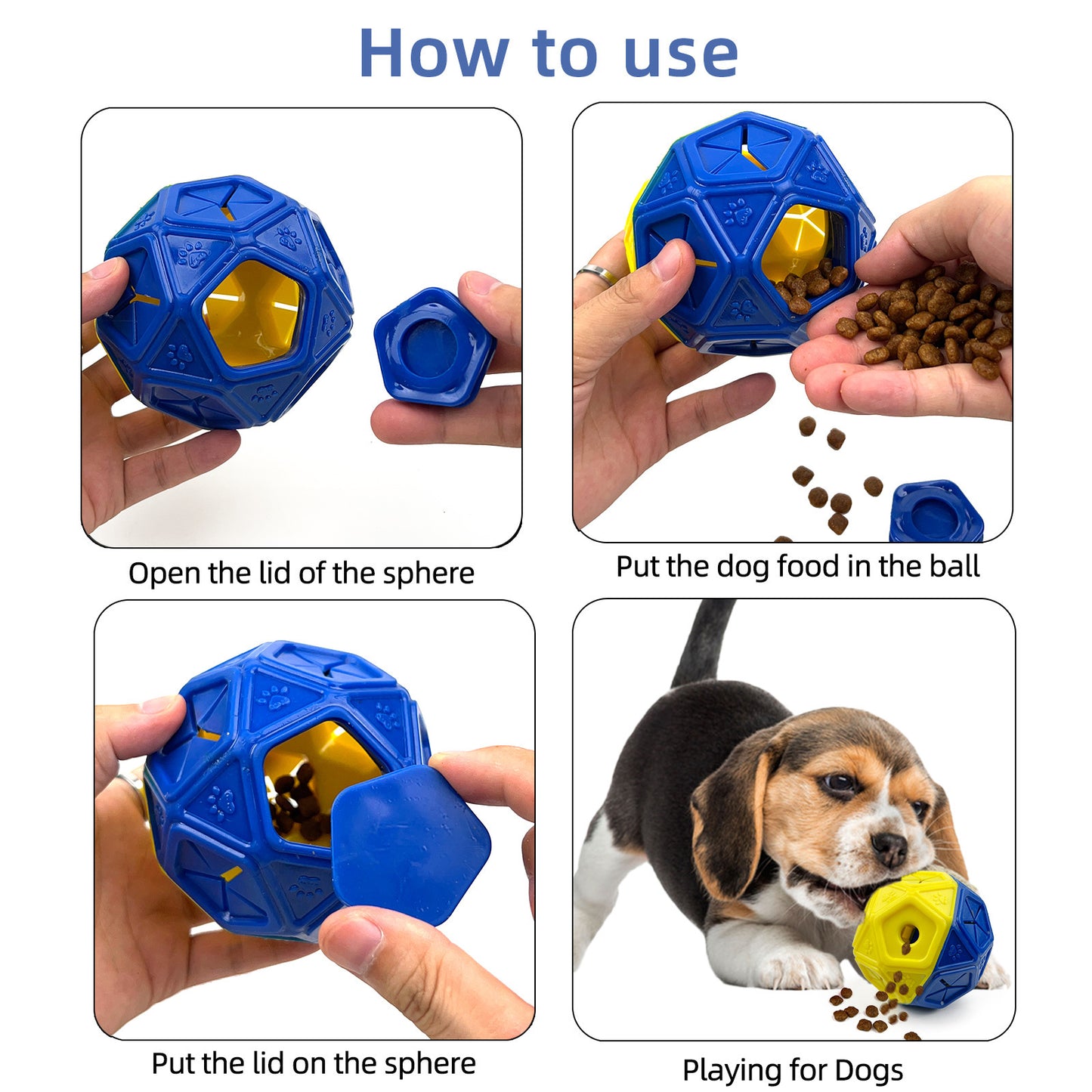 How to use

Open the lid of the sphere

Put the dog food in the ball

Put the lid on the sphere

Playing for Dogs